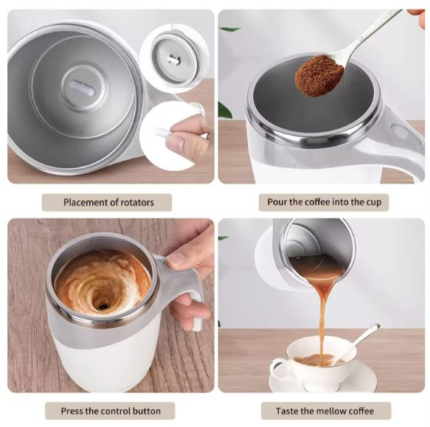 Placement of rotators

Pour the coffee into the cup

Press the control button

Taste the mellow coffee